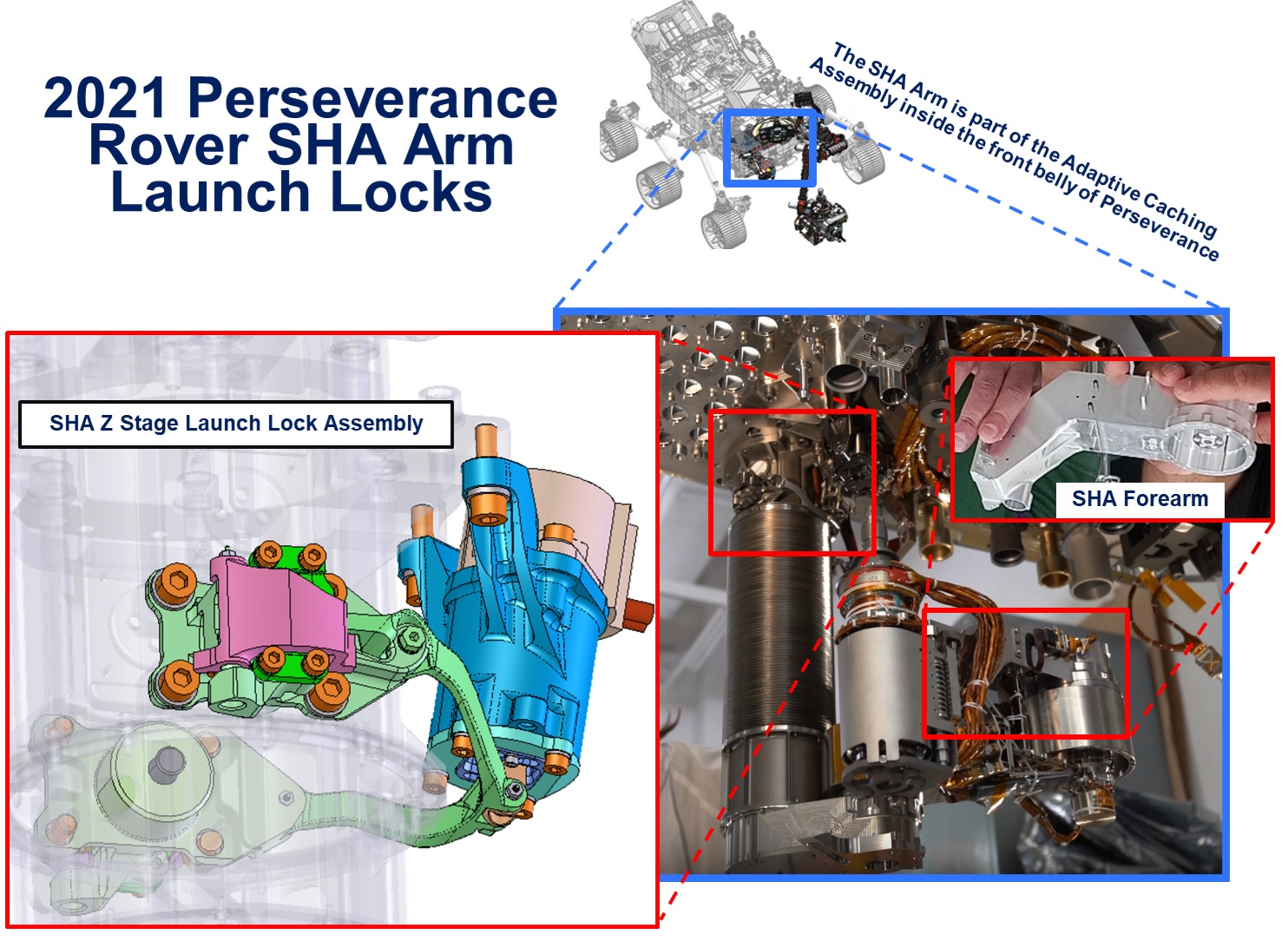 2021 Perseverance Rover SHA Arm Launch Locks

The SHA Arm is part of the Adaptive Caching Assembly inside the front belly of Perseverance

SHA Z Stage Launch Lock Assembly

SHA Forearm